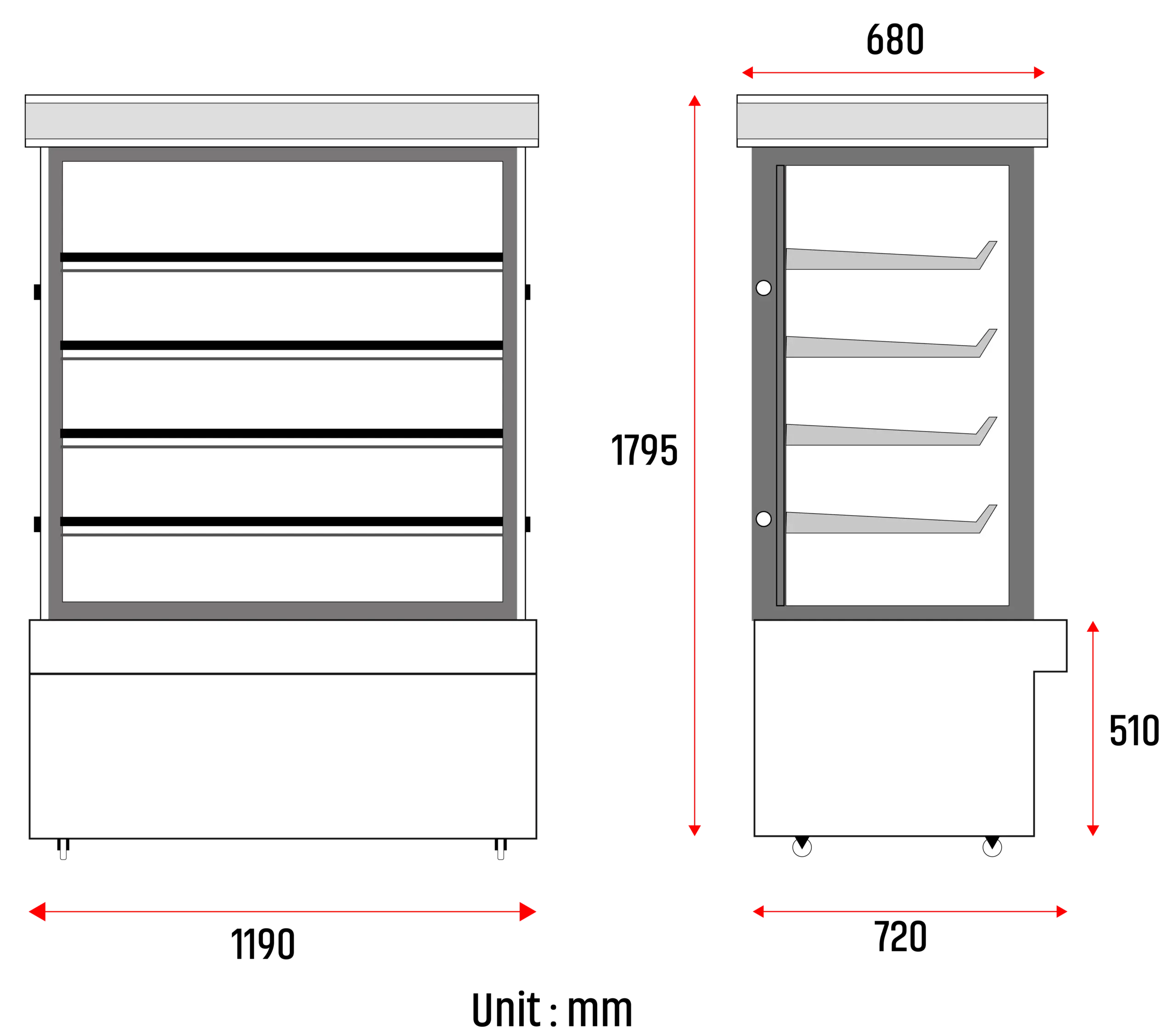 680

1795

510

1190

720

Unit : mm